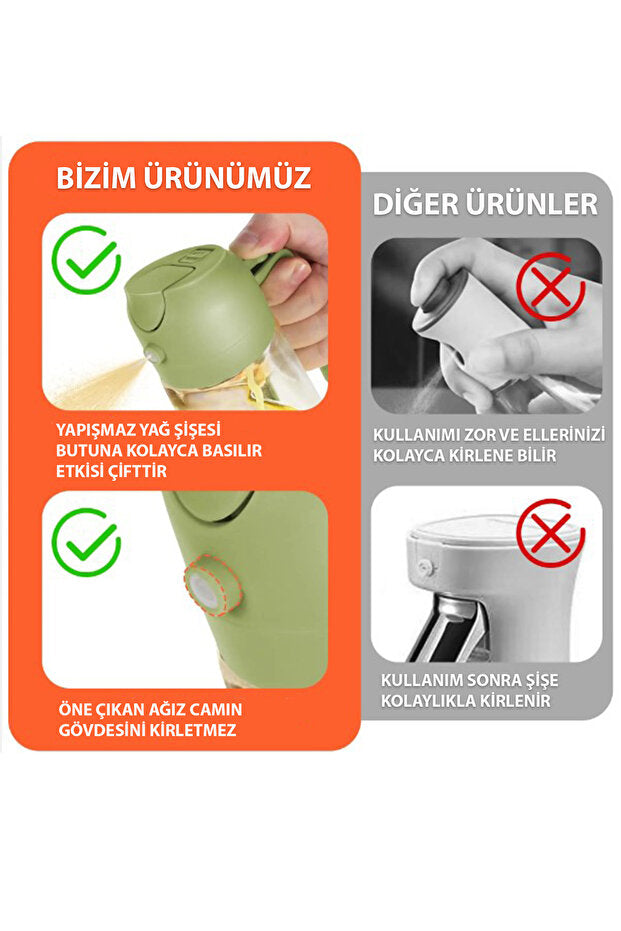 BİZİM ÜRÜNÜMÜZ

YAPIŞMAZ YAĞ ŞİŞESİ BUTUNA KOLAYCA BASILIR ETKİSİ ÇİFTTİR

ÖNE ÇIKAN AĞIZ CAMIN GÖVDESİNİ KİRLETMEZ

DİĞER ÜRÜNLER

KULLANIMI ZOR VE ELLERİNİZİ KOLAYCA KİRLENE BİLİR

KULLANIM SONRA ŞİŞE KOLAYLIKLA KİRLENİR